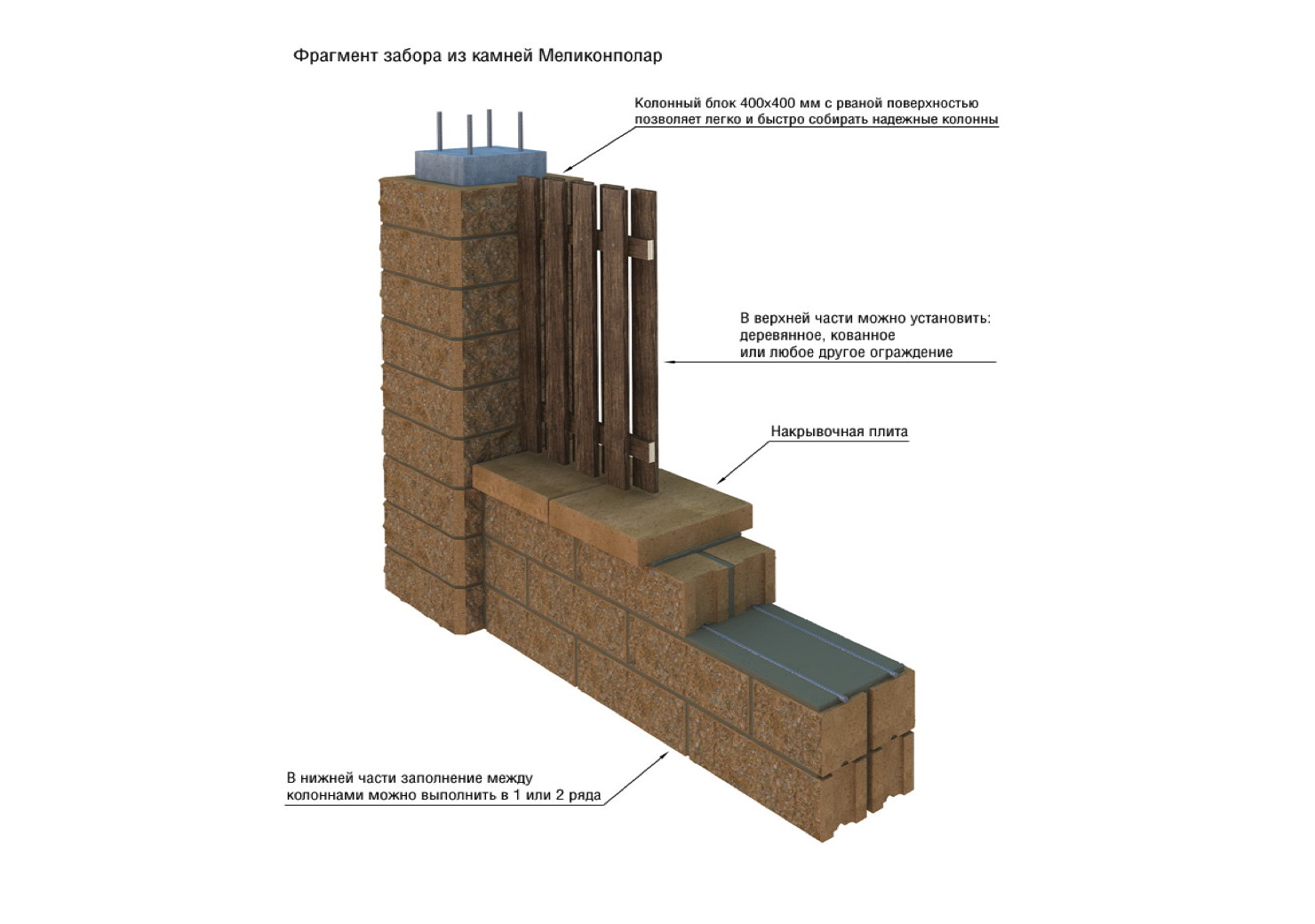 Фрагмент забора из камней Меликонполар

Колонный блок 400х400 мм с рваной поверхностью позволяет легко и быстро собирать надежные колонны

В верхней части можно установить: деревянное, кованное или любое другое ограждение

Накрывочная плита

В нижней части заполнение между колоннами можно выполнить в 1 или 2 ряда